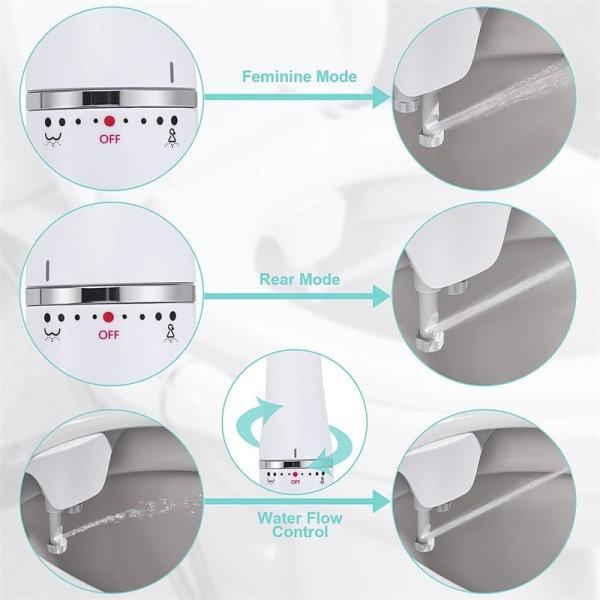 OFF

Feminine Mode

OFF

Rear Mode

OFF

Water Flow Control