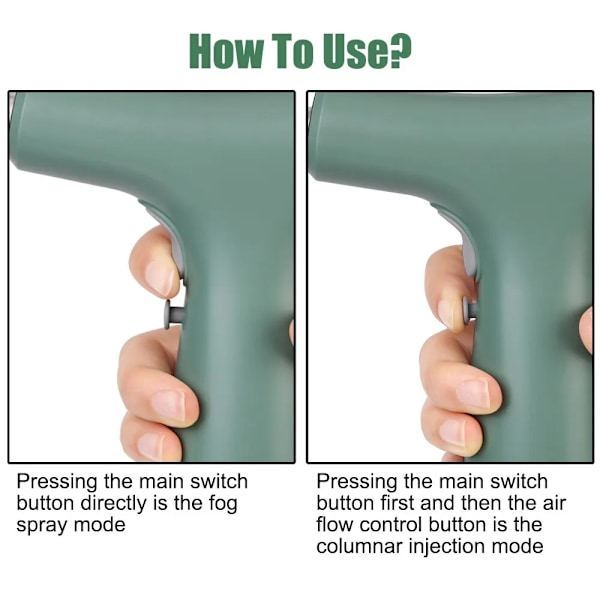 How To Use?

Pressing the main switch button directly is the fog spray mode

Pressing the main switch button first and then the air flow control button is the columnar injection mode