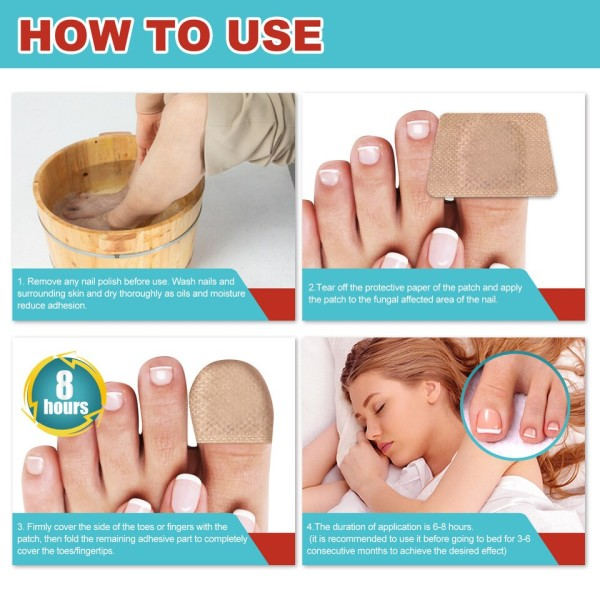 HOW TO USE

1. Remove any nail polish before use. Wash nails and surrounding skin and dry thoroughly as oils and moisture reduce adhesion.

2.Tear off the protective paper of the patch and apply the patch to the fungal affected area of the nail.

8 hours

3. Firmly cover the side of the toes or fingers with the patch, then fold the remaining adhesive part to completely cover the toes/fingertips.

4.The duration of application is 6-8 hours. (it is recommended to use it before going to bed for 3-6 consecutive months to achieve the desired effect)