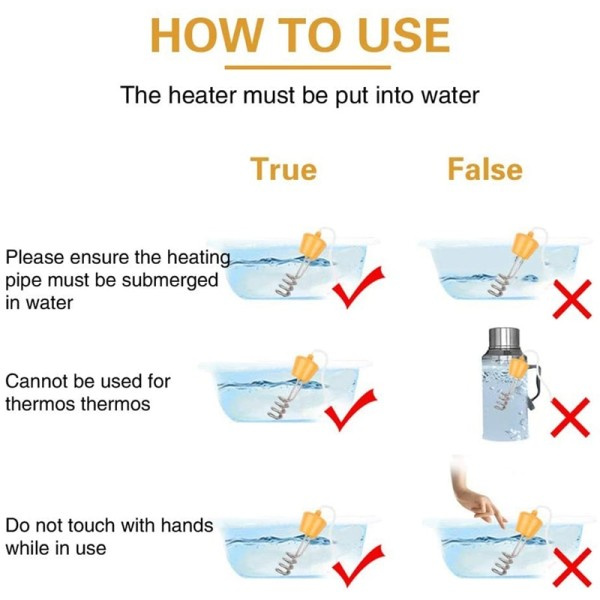 HOW TO USE

The heater must be put into water

True

False

Please ensure the heating pipe must be submerged in water

Cannot be used for thermos thermos

Do not touch with hands while in use