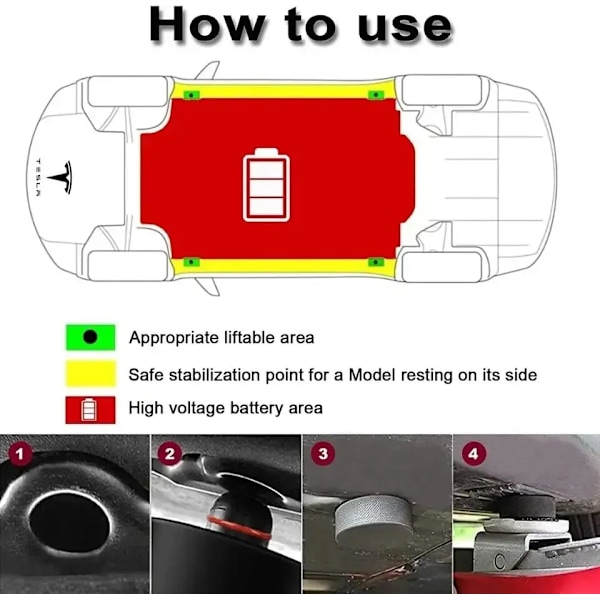 How to use

TESLA

Appropriate liftable area

Safe stabilization point for a Model resting on its side

High voltage battery area

1

2

3

4