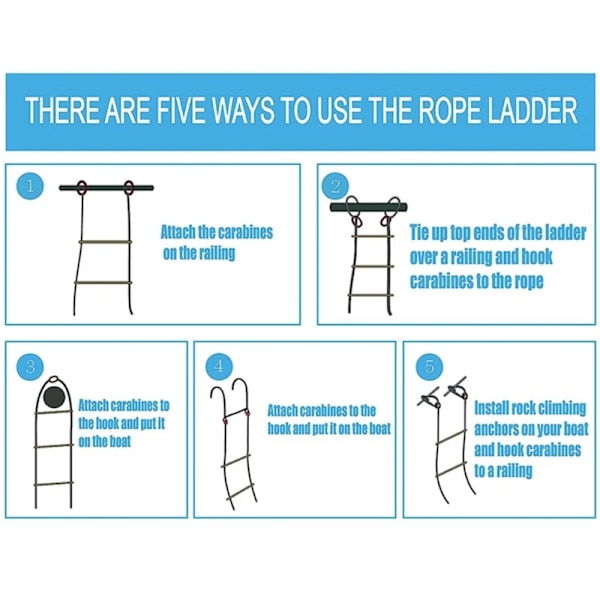 THERE ARE FIVE WAYS TO USE THE ROPE LADDER

1

Attach the carabines on the railing

2

Tie up top ends of the ladder over a railing and hook carabines to the rope

3

Attach carabines to the hook and put it on the boat

4

Attach carabines to the hook and put it on the boat

5

Install rock climbing anchors on your boat and hook carabines to a railing