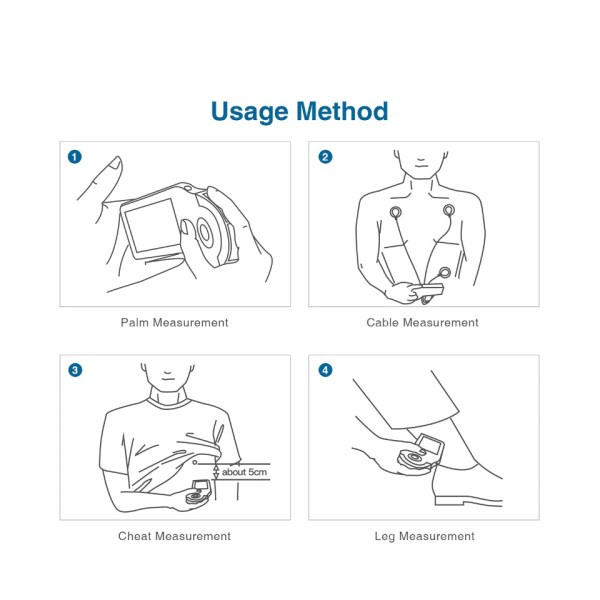 Usage Method

1

Palm Measurement

2

Cable Measurement

3

about 5cm

Cheat Measurement

4

Leg Measurement