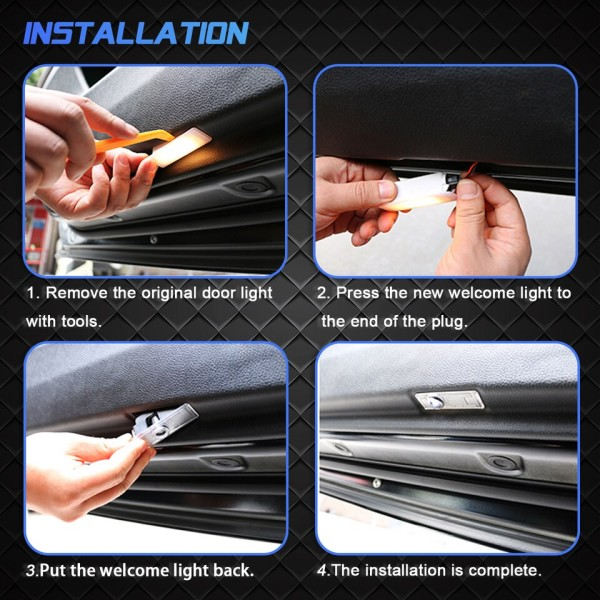 INSTALLATION

1. Remove the original door light with tools.

2. Press the new welcome light to the end of the plug.

3.Put the welcome light back.

4.The installation is complete.