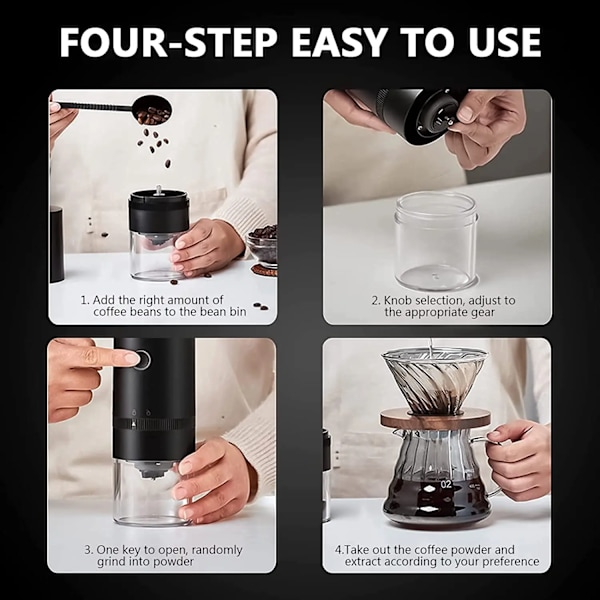 FOUR-STEP EASY TO USE

1. Add the right amount of coffee beans to the bean bin

2. Knob selection, adjust to the appropriate gear

3. One key to open, randomly grind into powder

02

4.Take out the coffee powder and extract according to your preference