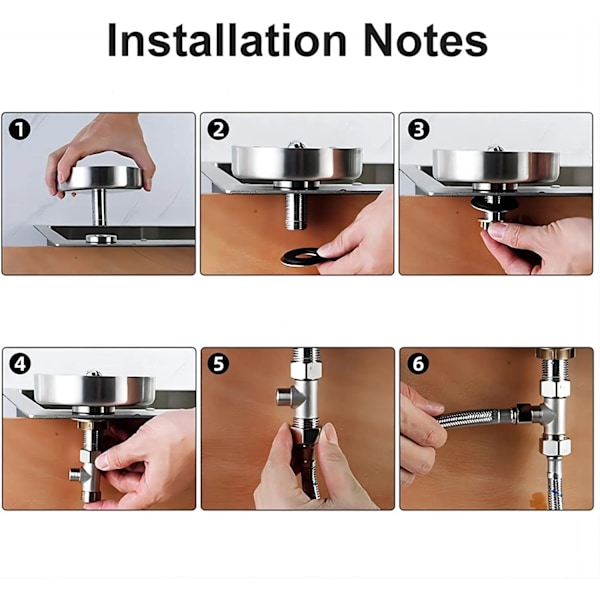 Installation Notes

1

2

3

4

5

6