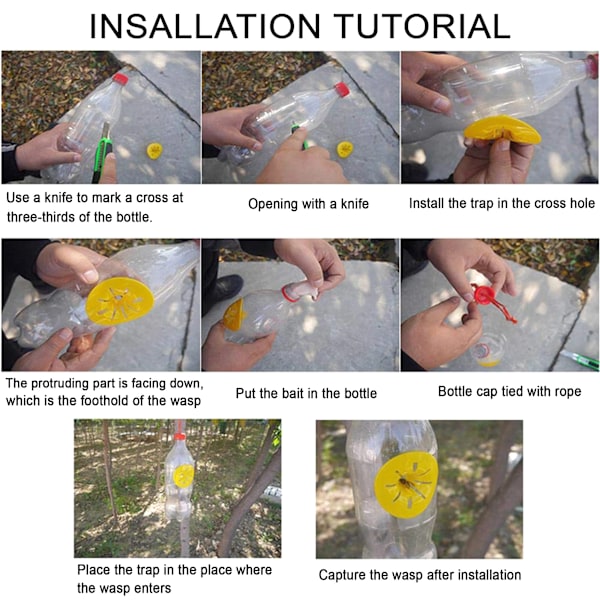 INSALLATION TUTORIAL

Use a knife to mark a cross at three-thirds of the bottle.

Opening with a knife

Install the trap in the cross hole

The protruding part is facing down, which is the foothold of the wasp

Put the bait in the bottle

Bottle cap tied with rope

Place the trap in the place where the wasp enters

Capture the wasp after installation