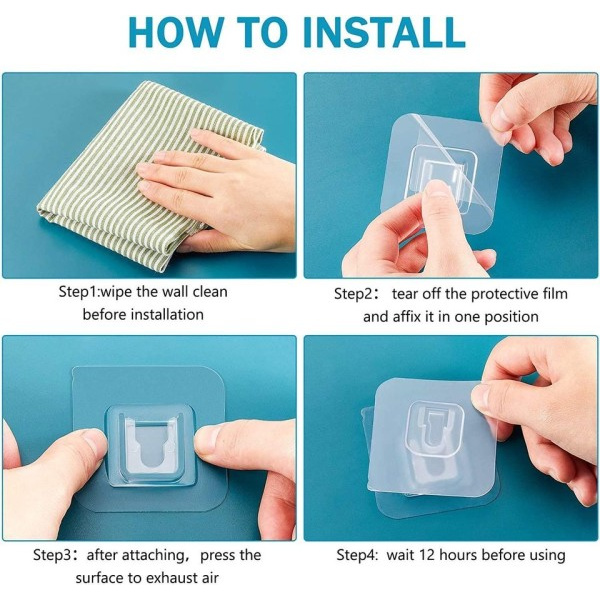 HOW TO INSTALL

Step1:wipe the wall clean before installation

Step2： tear off the protective film and affix it in one position

Step3：after attaching，press the surface to exhaust air

Step4: wait 12 hours before using