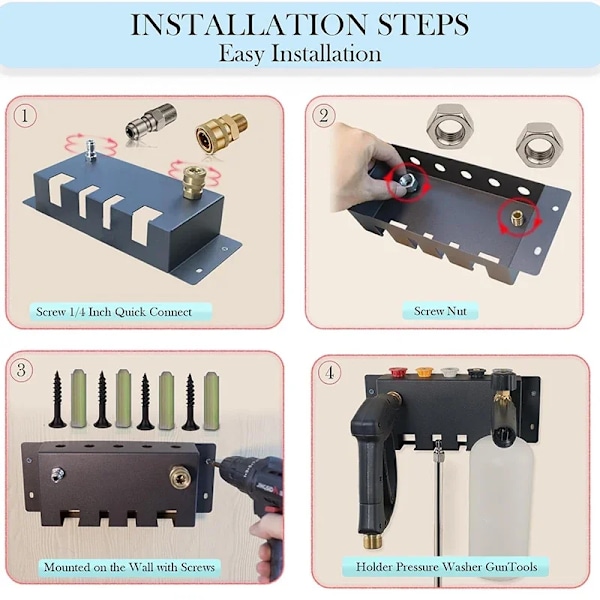 INSTALLATION STEPS
Easy Installation

1

Screw 1/4 Inch Quick Connect

2

Screw Nut

3

Mounted on the Wall with Screws

4

Holder Pressure Washer GunTools