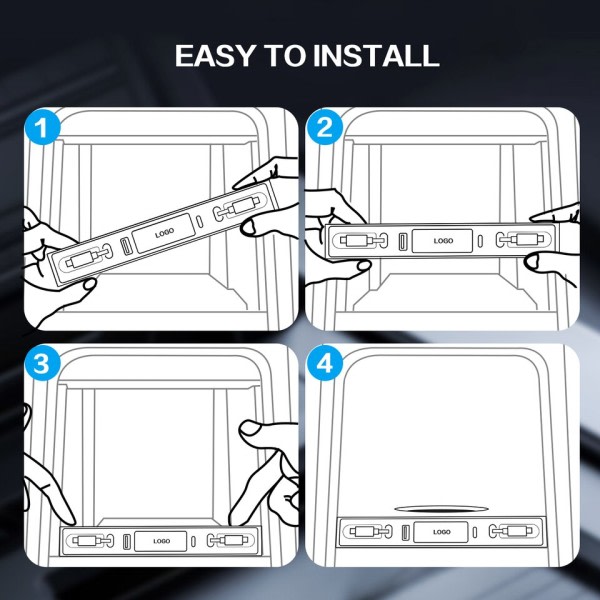 EASY TO INSTALL

1

LOGO

2

LOGO

3

LOGO

4

LOGO