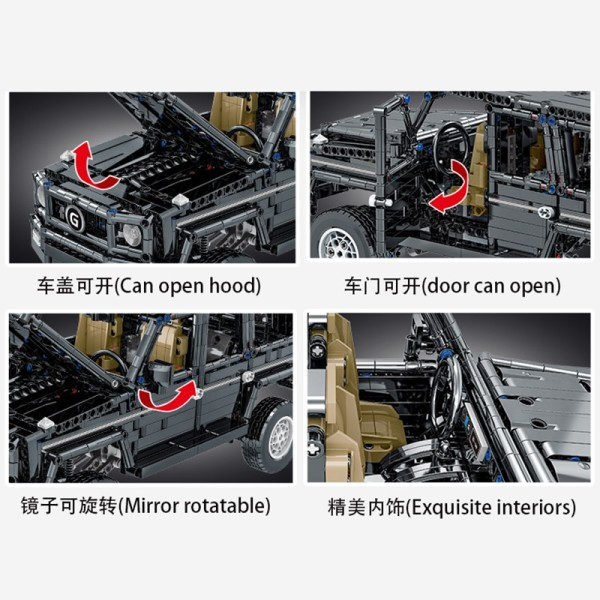 G

车盖可开(Can open hood)

车门可开(door can open)

镜子可旋转(Mirror rotatable)

精美内饰(Exquisite interiors)