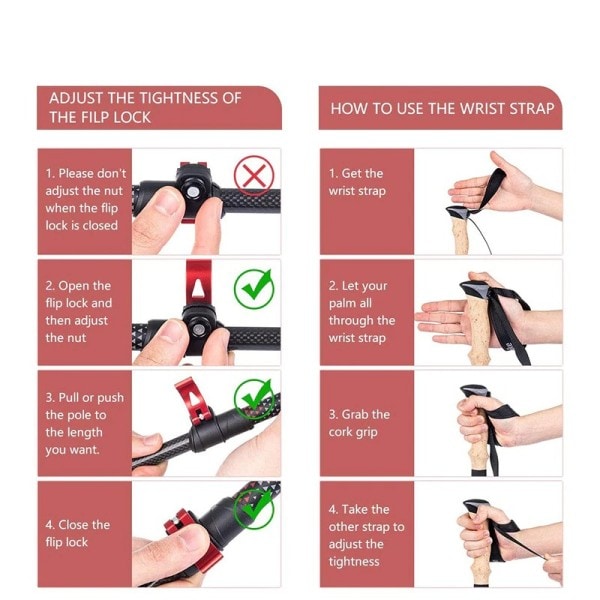 ADJUST THE TIGHTNESS OF THE FILP LOCK

1. Please don't adjust the nut when the flip lock is closed

2. Open the flip lock and then adjust the nut

3. Pull or push the pole to the length you want.

4. Close the flip lock

HOW TO USE THE WRIST STRAP

1. Get the wrist strap

2. Let your palm all through the wrist strap

3. Grab the cork grip

4. Take the other strap to adjust the tightness