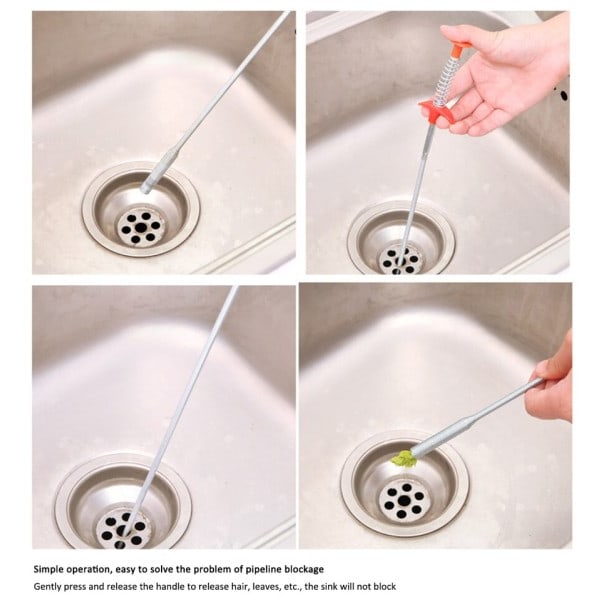 Simple operation, easy to solve the problem of pipeline blockage

Gently press and release the handle to release hair, leaves, etc., the sink will not block