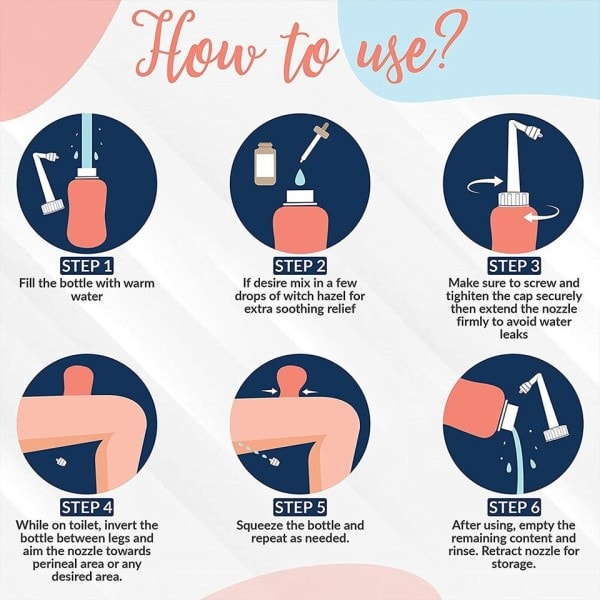 How to use?

STEP 1
Fill the bottle with warm water

STEP 2
If desire mix in a few drops of witch hazel for extra soothing relief

STEP 3
Make sure to screw and tighiten the cap securely then extend the nozzle firmly to avoid water leaks

STEP 4
While on toilet, invert the bottle between legs and aim the nozzle towards perineal area or any desired area.

STEP 5
Squeeze the bottle and repeat as needed.

STEP 6
After using, empty the remaining content and rinse. Retract nozzle for storage.