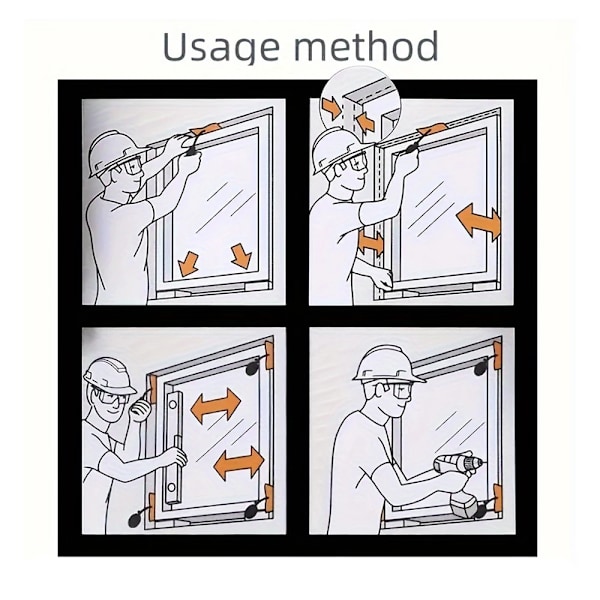 Usage method