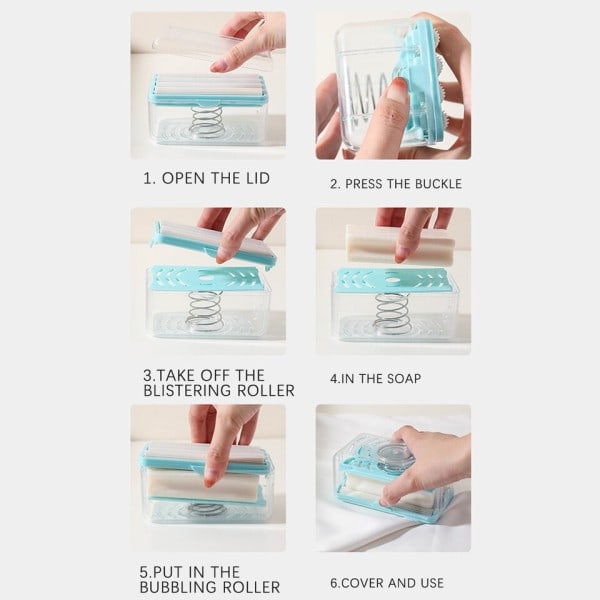 1. OPEN THE LID

2. PRESS THE BUCKLE

3.TAKE OFF THE BLISTERING ROLLER

4.IN THE SOAP

5.PUT IN THE BUBBLING ROLLER

6.COVER AND USE