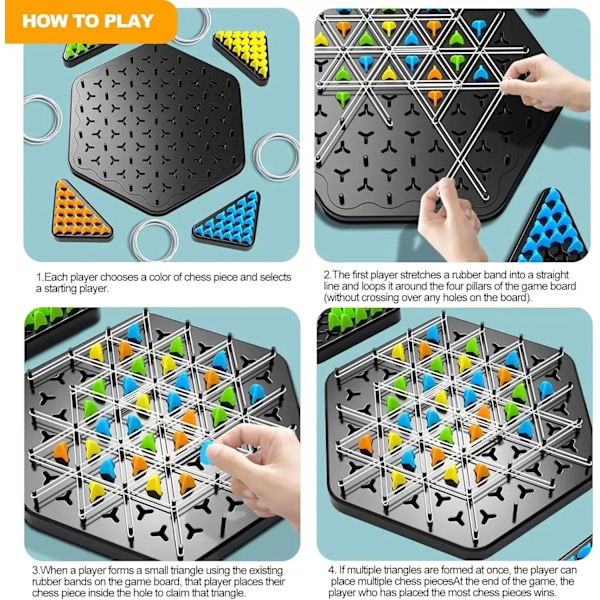 HOW TO PLAY

1.Each player chooses a color of chess piece and selects a starting player.

2.The first player stretches a rubber band into a straight line and loops it around the four pillars of the game board (without crossing over any holes on the board).

3.When a player forms a small triangle using the existing rubber bands on the game board, that player places their chess piece inside the hole to claim that triangle.

4. If multiple triangles are formed at once, the player can place multiple chess piecesAt the end of the game, the player who has placed the most chess pieces wins.