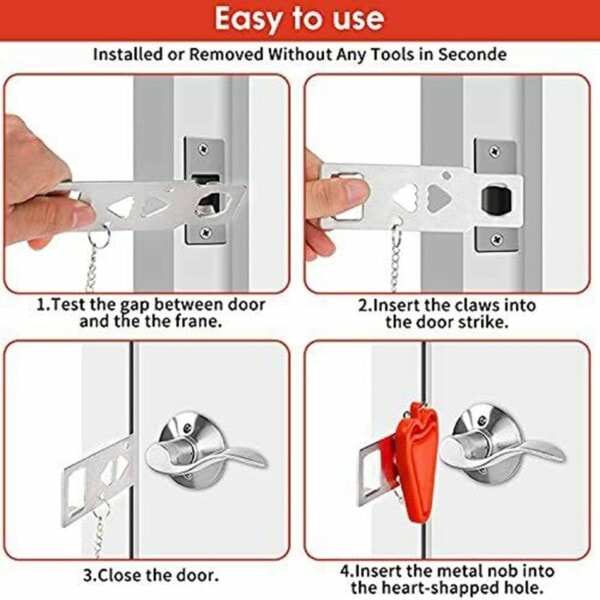 Easy to use

Installed or Removed Without Any Tools in Seconde

1.Test the gap between door and the the frane.

2.Insert the claws into the door strike.

3.Close the door.

4.Insert the metal nob into the heart-shapped hole.