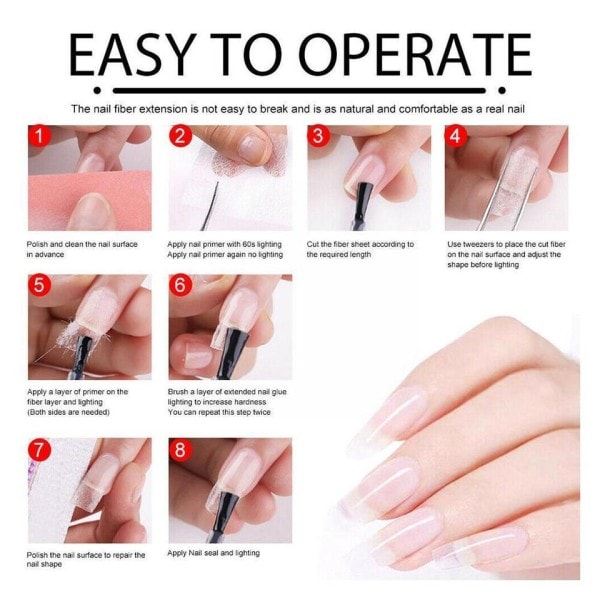 EASY TO OPERATE

The nail fiber extension is not easy to break and is as natural and comfortable as a real nail

1
Polish and clean the nail surface in advance

2
Apply nail primer with 60s lighting
Apply nail primer again no lighting

3
Cut the fiber sheet according to the required length

4
Use tweezers to place the cut fiber on the nail surface and adjust the shape before lighting

5
Apply a layer of primer on the fiber layer and lighting
(Both sides are needed)

6
Brush a layer of extended nail glue lighting to increase hardness
You can repeat this step twice

7
Polish the nail surface to repair the nail shape

8
Apply Nail seal and lighting