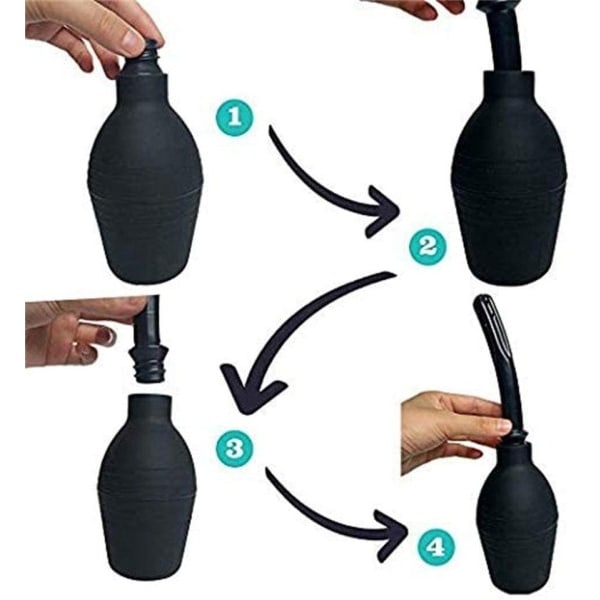 1
2
3
4