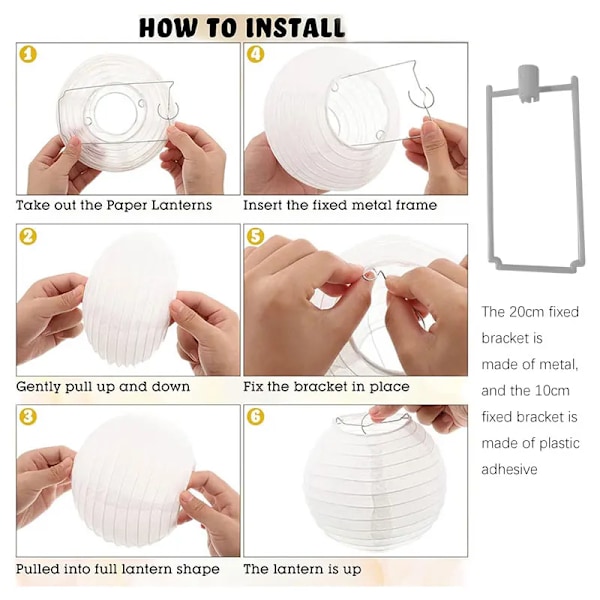 HOW TO INSTALL

1

Take out the Paper Lanterns

2

Gently pull up and down

3

Pulled into full lantern shape

4

Insert the fixed metal frame

5

Fix the bracket in place

6

The lantern is up

The 20cm fixed bracket is made of metal, and the 10cm fixed bracket is made of plastic adhesive