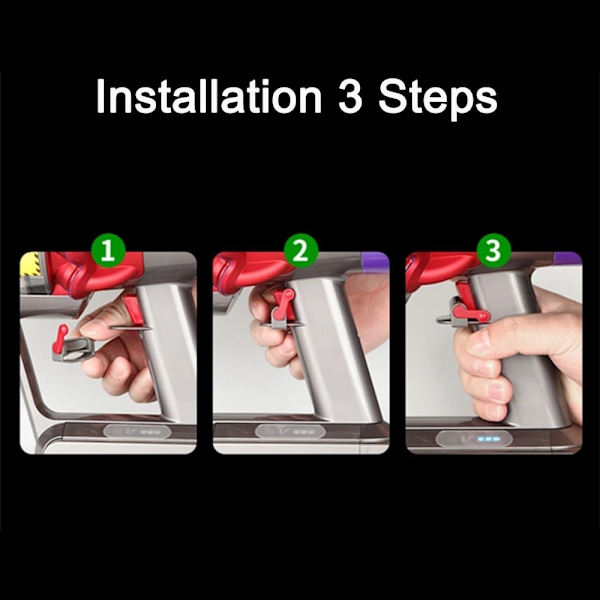 Installation 3 Steps

1

2

3