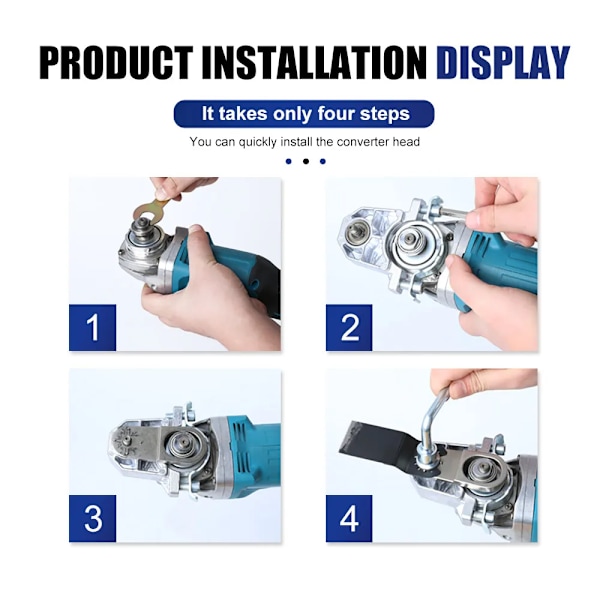 PRODUCT INSTALLATION DISPLAY

It takes only four steps

You can quickly install the converter head

1

2

3

4