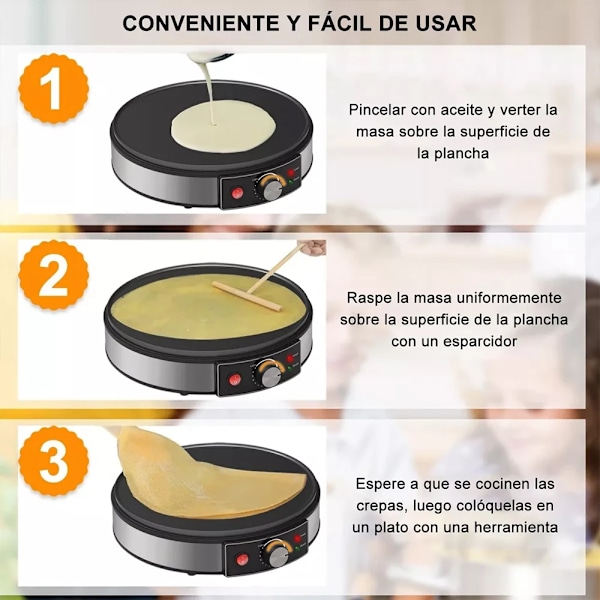 CONVENIENTE Y FÁCIL DE USAR

1

Pincelar con aceite y verter la masa sobre la superficie de la plancha

2

Raspe la masa uniformemente sobre la superficie de la plancha con un esparcidor

3

Espere a que se cocinen las crepas, luego colóquelas en un plato con una herramienta