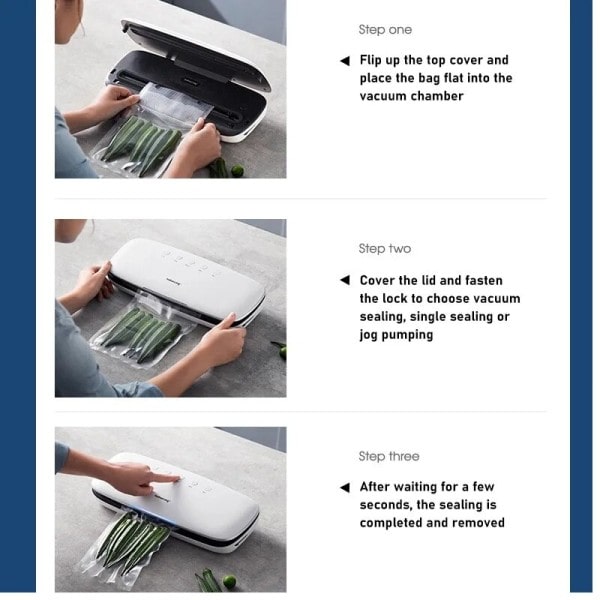 Step one

◀ Flip up the top cover and place the bag flat into the vacuum chamber

Step two

◀ Cover the lid and fasten the lock to choose vacuum sealing, single sealing or jog pumping

Step three

◀ After waiting for a few seconds, the sealing is completed and removed