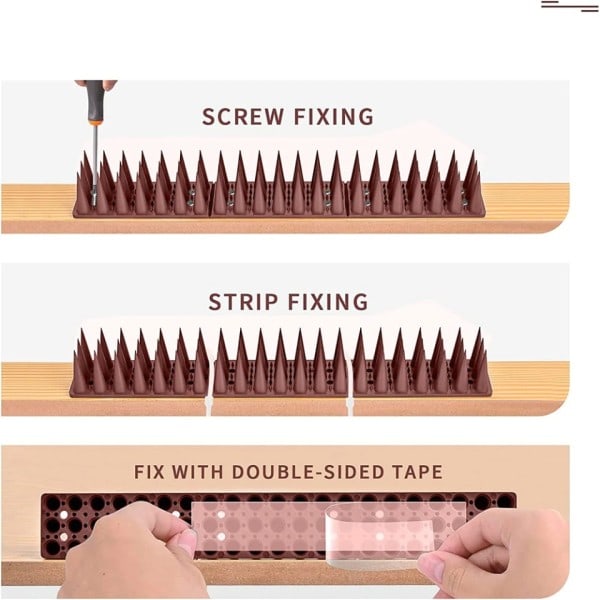 SCREW FIXING

STRIP FIXING

FIX WITH DOUBLE-SIDED TAPE