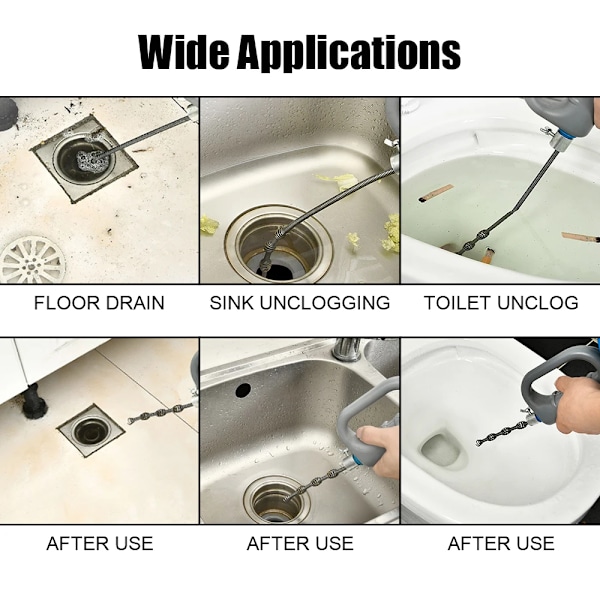 Wide Applications

FLOOR DRAIN

SINK UNCLOGGING

TOILET UNCLOG

AFTER USE

AFTER USE

AFTER USE