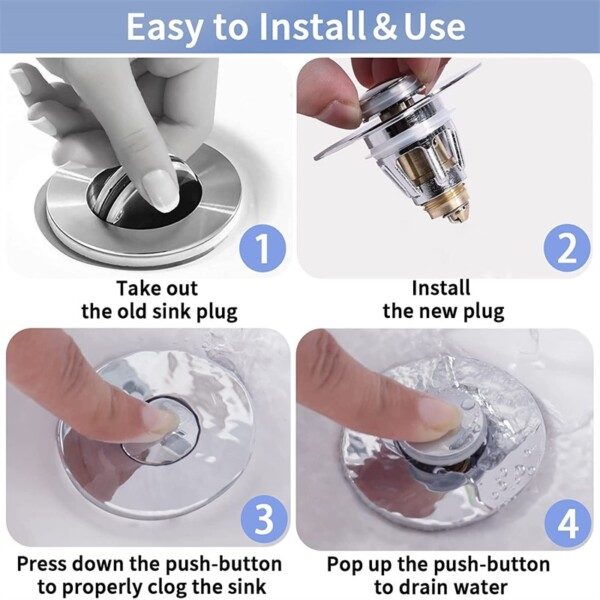 Easy to Install & Use

1

Take out the old sink plug

2

Install the new plug

3

Press down the push-button to properly clog the sink

4

Pop up the push-button to drain water