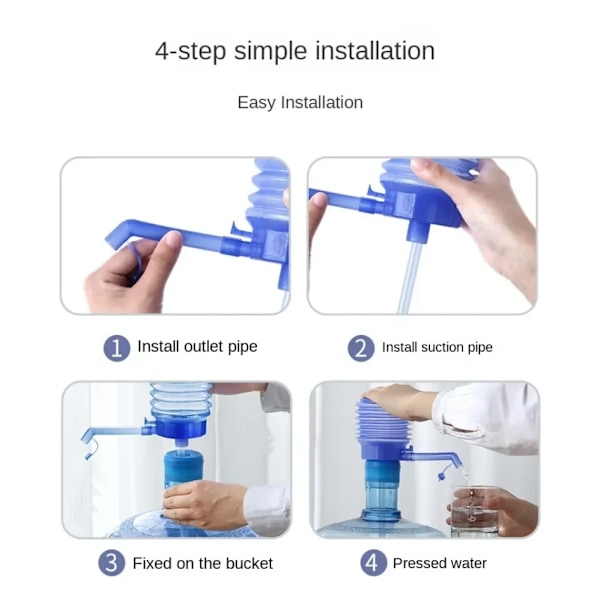 4-step simple installation

Easy Installation

1 Install outlet pipe

2 Install suction pipe

3 Fixed on the bucket

4 Pressed water