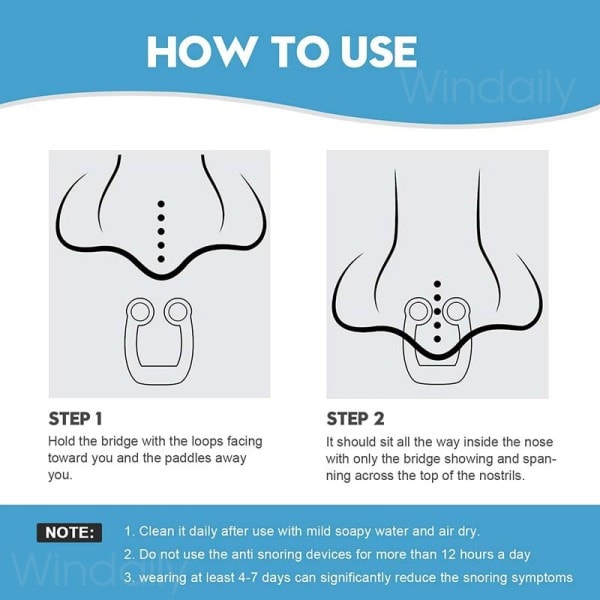 HOW TO USE

Windaily

STEP 1
Hold the bridge with the loops facing toward you and the paddles away you.

STEP 2
It should sit all the way inside the nose with only the bridge showing and spanning across the top of the nostrils.

NOTE:
1. Clean it daily after use with mild soapy water and air dry.
2. Do not use the anti snoring devices for more than 12 hours a day
3. wearing at least 4-7 days can significantly reduce the snoring symptoms

Windaily