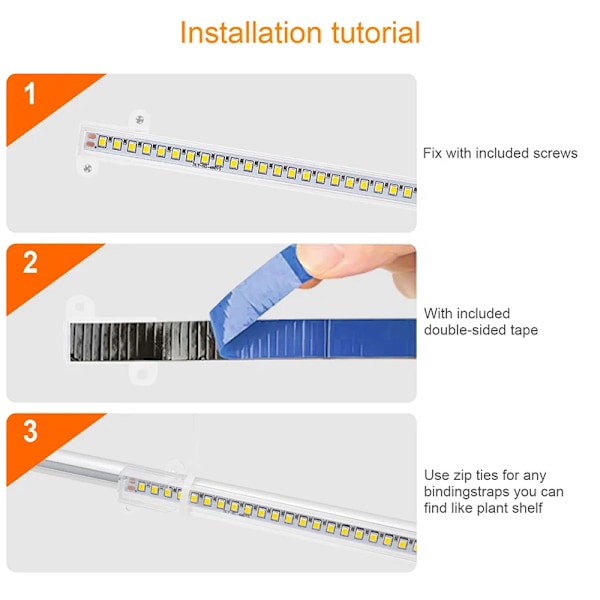 Installation tutorial

1

Fix with included screws

2

With included double-sided tape

3

Use zip ties for any bindingstraps you can find like plant shelf