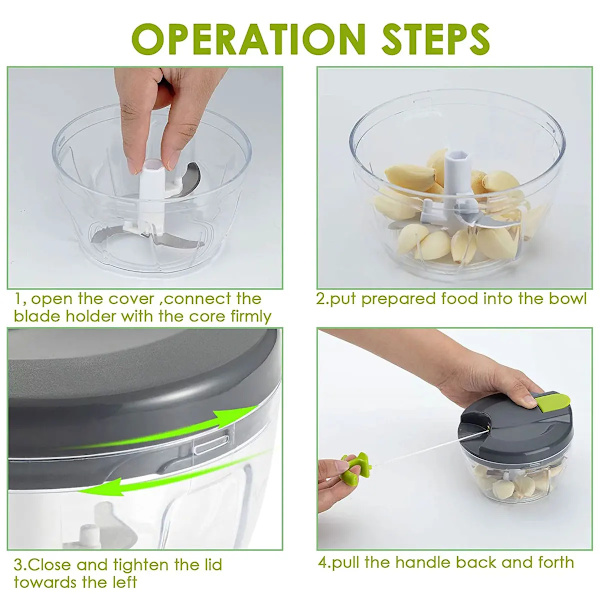 OPERATION STEPS

1, open the cover ,connect the blade holder with the core firmly

2.put prepared food into the bowl

3.Close and tighten the lid towards the left

4.pull the handle back and forth