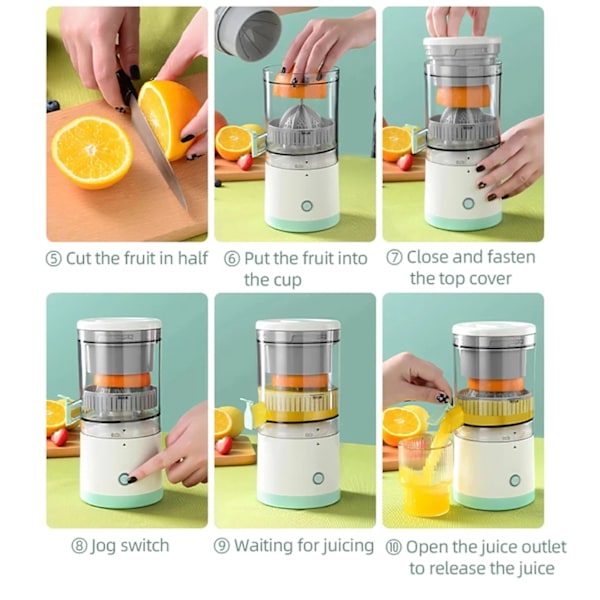 ⑤ Cut the fruit in half

⑥ Put the fruit into the cup

⑦ Close and fasten the top cover

⑧ Jog switch

⑨ Waiting for juicing

⑩ Open the juice outlet to release the juice