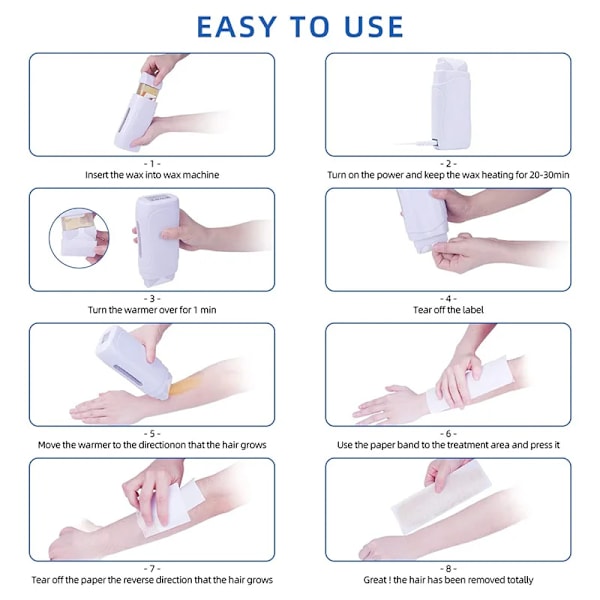 EASY TO USE

- 1 -
Insert the wax into wax machine

- 2 -
Turn on the power and keep the wax heating for 20-30min

- 3 -
Turn the warmer over for 1 min

- 4 -
Tear off the label

- 5 -
Move the warmer to the directionon that the hair grows

- 6 -
Use the paper band to the treatment area and press it

- 7 -
Tear off the paper the reverse direction that the hair grows

- 8 -
Great ! the hair has been removed totally