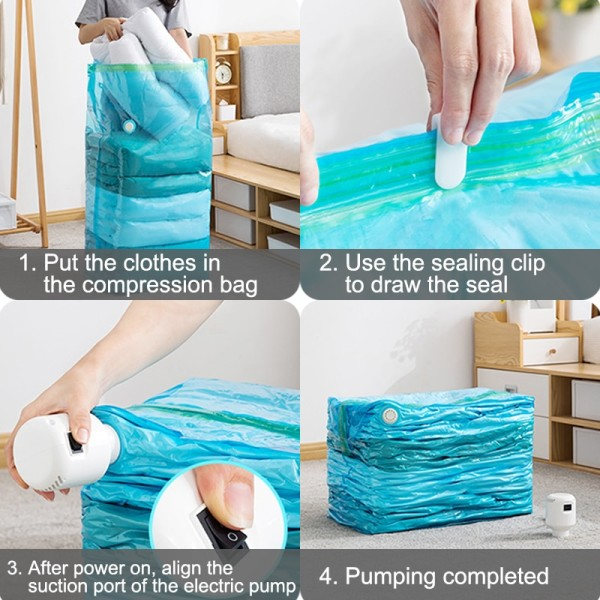 1. Put the clothes in the compression bag

2. Use the sealing clip to draw the seal

3. After power on, align the suction port of the electric pump

4. Pumping completed