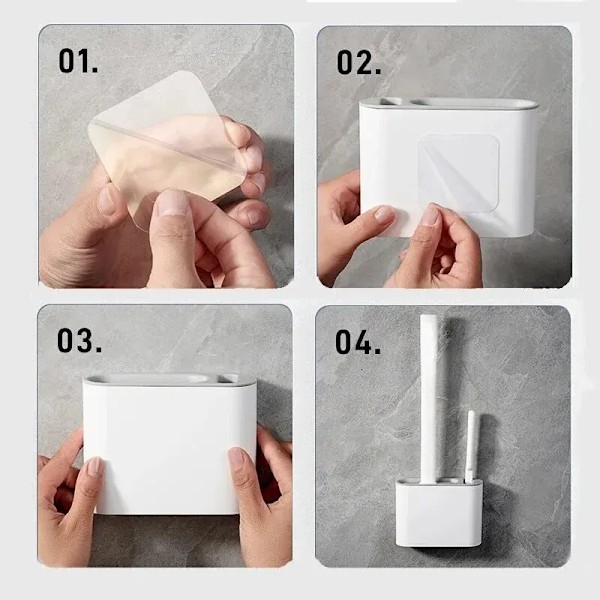 01.

02.

03.

04.