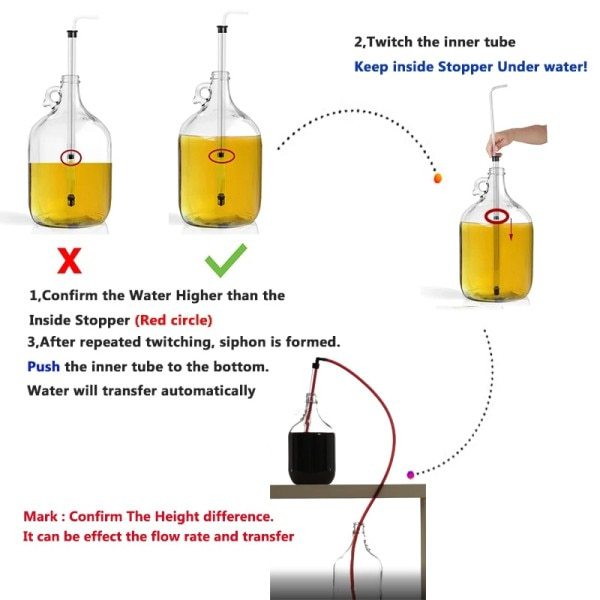 2,Twitch the inner tube
Keep inside Stopper Under water!

X

1,Confirm the Water Higher than the Inside Stopper (Red circle)

3,After repeated twitching, siphon is formed.
Push the inner tube to the bottom.
Water will transfer automatically

Mark : Confirm The Height difference.
It can be effect the flow rate and transfer