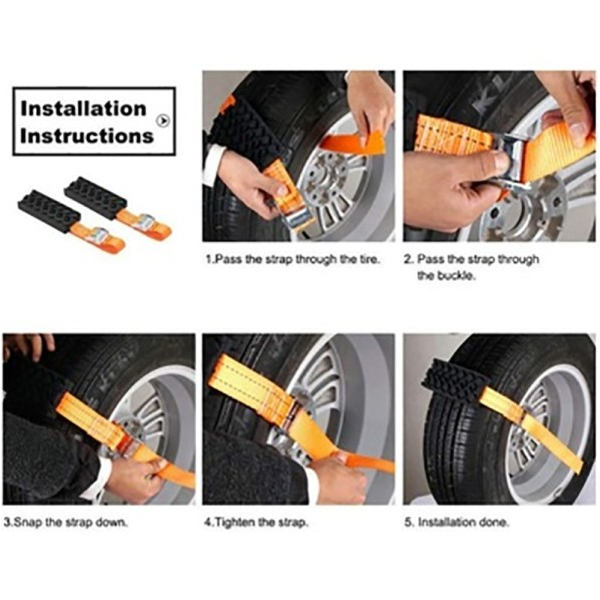 Installation Instructions

1.Pass the strap through the tire.

2. Pass the strap through the buckle.

3.Snap the strap down.

4.Tighten the strap.

5. Installation done.