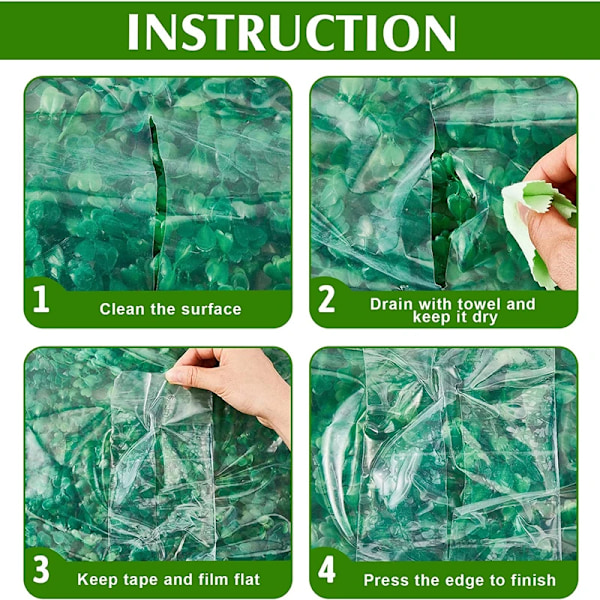 INSTRUCTION

1 Clean the surface

2 Drain with towel and keep it dry

3 Keep tape and film flat

4 Press the edge to finish