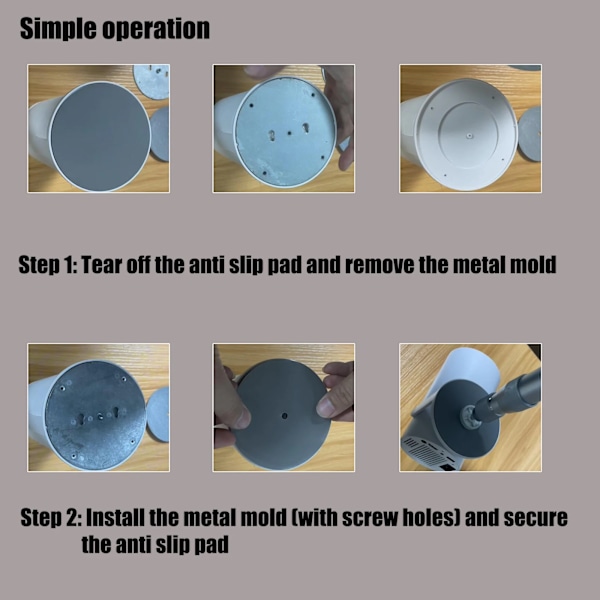 Simple operation

Step 1: Tear off the anti slip pad and remove the metal mold

Step 2: Install the metal mold (with screw holes) and secure the anti slip pad