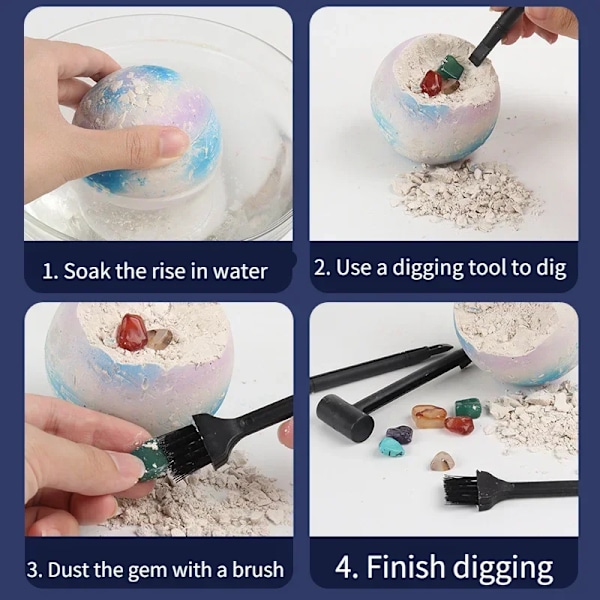 1. Soak the rise in water

2. Use a digging tool to dig

3. Dust the gem with a brush

4. Finish digging