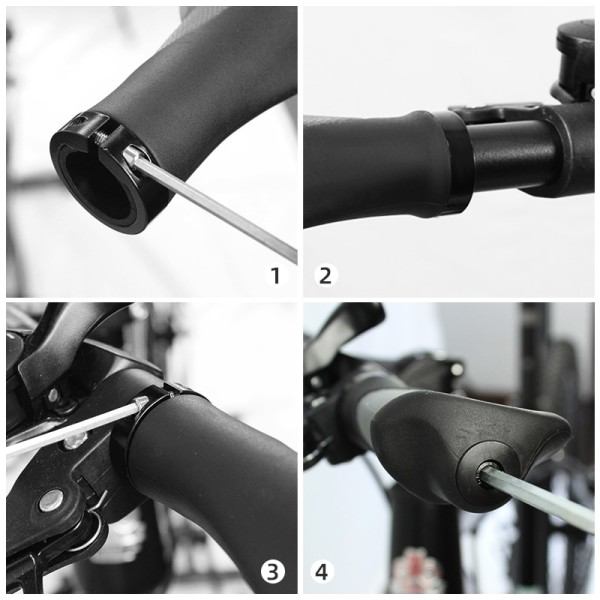 1

2

3

4