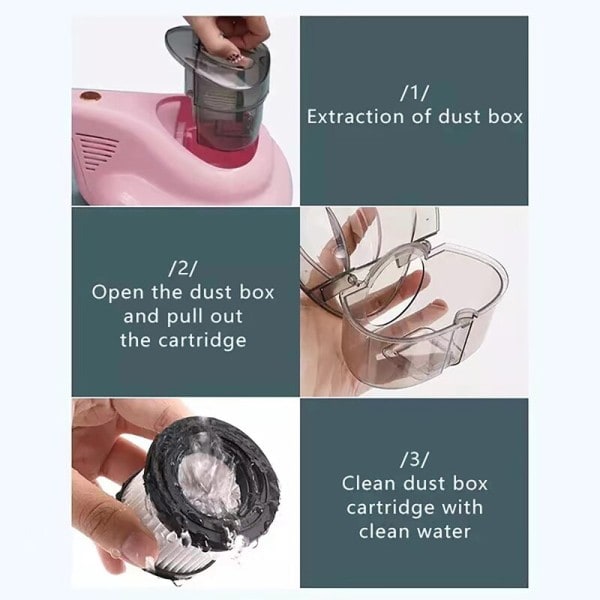 /1/
Extraction of dust box

/2/
Open the dust box and pull out the cartridge

/3/
Clean dust box cartridge with clean water