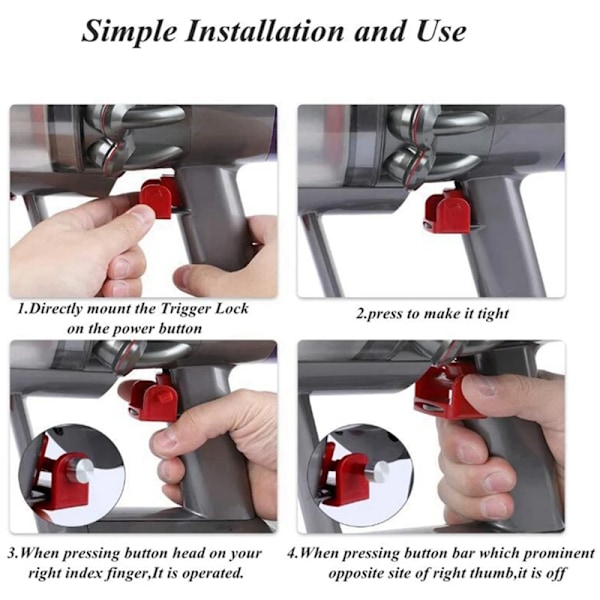 Simple Installation and Use

1.Directly mount the Trigger Lock on the power button

2.press to make it tight

3.When pressing button head on your right index finger,It is operated.

4.When pressing button bar which prominent opposite site of right thumb,it is off