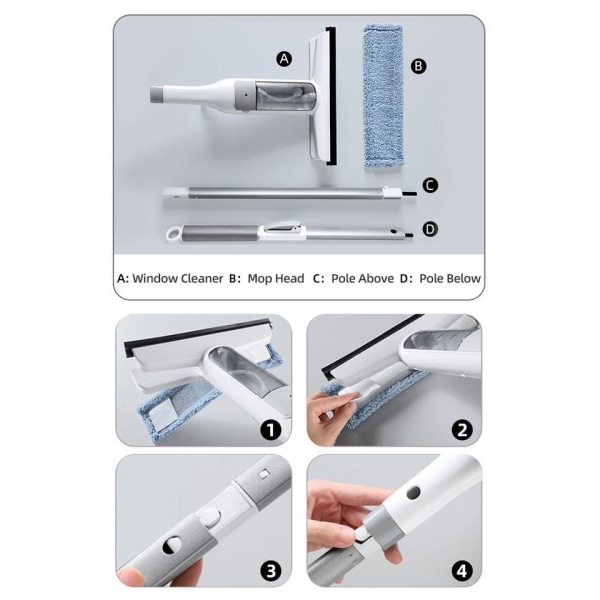 A

B

C

D

A: Window Cleaner B: Mop Head C: Pole Above D: Pole Below

1

2

3

4