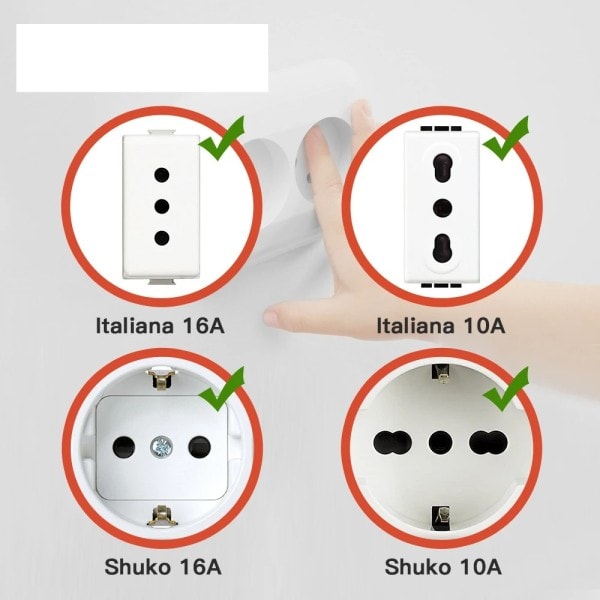 Italiana 16A

Italiana 10A

Shuko 16A

Shuko 10A